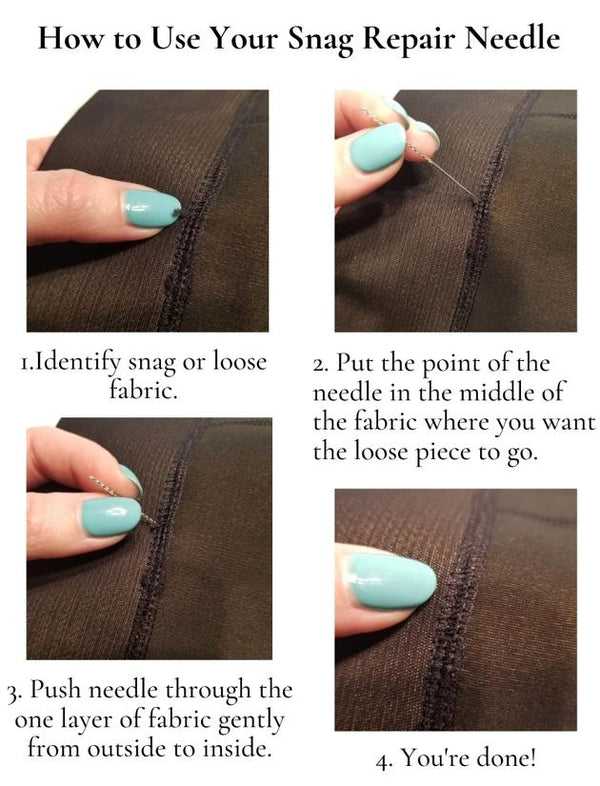 How to Use Your Snag Repair Needle

1.Identify snag or loose fabric.

2. Put the point of the needle in the middle of the fabric where you want the loose piece to go.

3. Push needle through the one layer of fabric gently from outside to inside.

4. You're done!